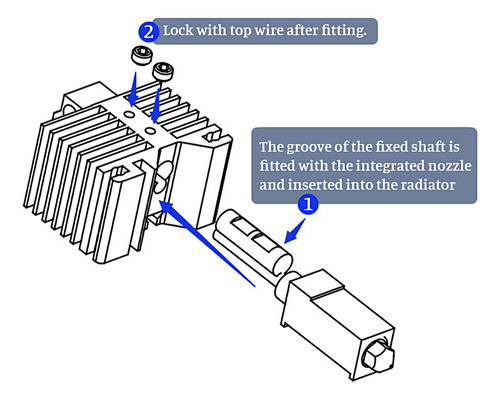 2 Lock with top wire after fitting.

The groove of the fixed shaft is fitted with the integrated nozzle and inserted into the radiator

1