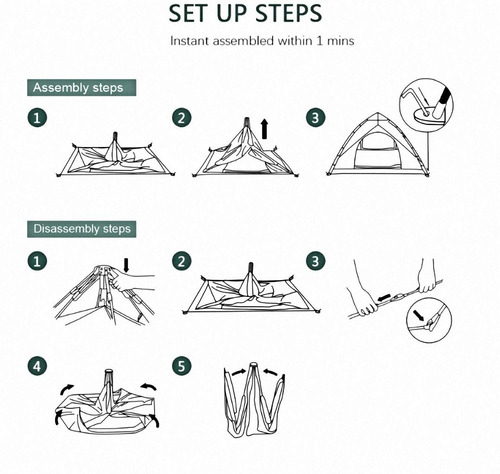 SET UP STEPS

Instant assembled within 1 mins

Assembly steps

1

2

3

Disassembly steps

1

2

3

4

5