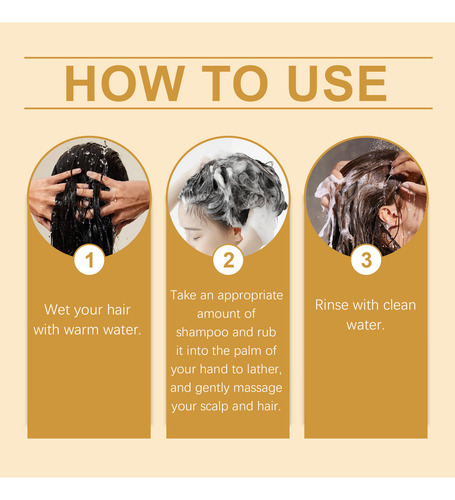 HOW TO USE

1

Wet your hair with warm water.

2

Take an appropriate amount of shampoo and rub it into the palm of your hand to lather, and gently massage your scalp and hair.

3

Rinse with clean water.