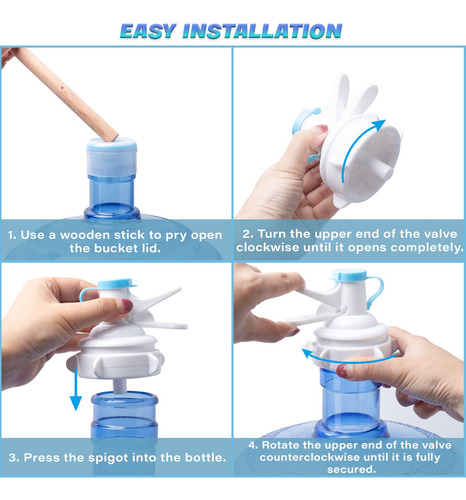 EASY INSTALLATION

1. Use a wooden stick to pry open the bucket lid.

2. Turn the upper end of the valve clockwise until it opens completely.

3. Press the spigot into the bottle.

4. Rotate the upper end of the valve counterclockwise until it is fully secured.