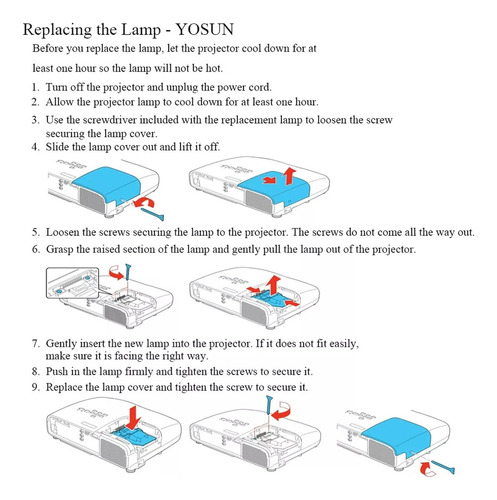 Replacing the Lamp - YOSUN

Before you replace the lamp, let the projector cool down for at least one hour so the lamp will not be hot.

1. Turn off the projector and unplug the power cord.
2. Allow the projector lamp to cool down for at least one hour.
3. Use the screwdriver included with the replacement lamp to loosen the screw securing the lamp cover.
4. Slide the lamp cover out and lift it off.

5. Loosen the screws securing the lamp to the projector. The screws do not come all the way out.
6. Grasp the raised section of the lamp and gently pull the lamp out of the projector.

7. Gently insert the new lamp into the projector. If it does not fit easily, make sure it is facing the right way.
8. Push in the lamp firmly and tighten the screws to secure it.
9. Replace the lamp cover and tighten the screw to secure it.