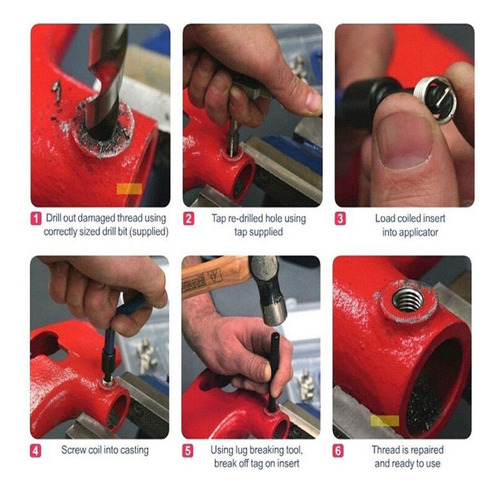 1 Drill out damaged thread using correctly sized drill bit (supplied)

2 Tap re-drilled hole using tap supplied

3 Load coiled insert into applicator

4 Screw coil into casting

5 Using lug breaking tool, break off tag on insert

6 Thread is repaired and ready to use