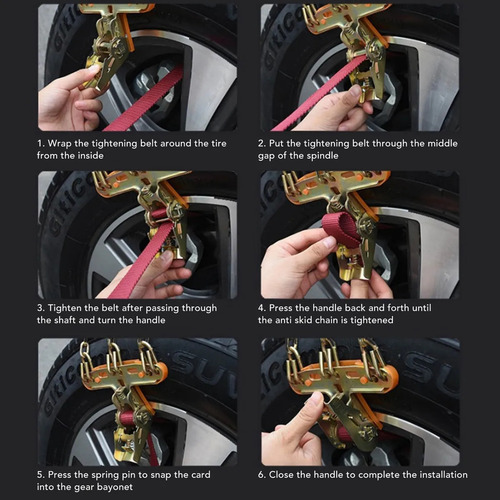 1. Wrap the tightening belt around the tire from the inside

2. Put the tightening belt through the middle gap of the spindle

3. Tighten the belt after passing through the shaft and turn the handle

4. Press the handle back and forth until the anti skid chain is tightened

5. Press the spring pin to snap the card into the gear bayonet

6. Close the handle to complete the installation