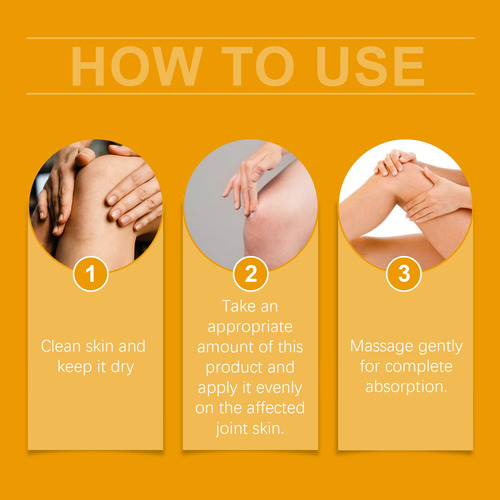 HOW TO USE

1

Clean skin and keep it dry

2

Take an appropriate amount of this product and apply it evenly on the affected joint skin.

3

Massage gently for complete absorption.