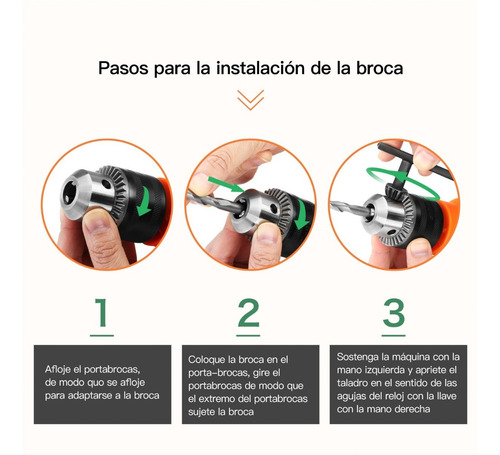 Pasos para la instalación de la broca

1

Afloje el portabrocas, de modo quo se afloje para adaptarse a la broca

2

Coloque la broca en el porta-brocas, gire el portabrocas de modo que el extremo del portabrocas sujete la broca

3

Sostenga la máquina con la mano izquierda y apriete el taladro en el sentido de las agujas del reloj con la llave con la mano derecha