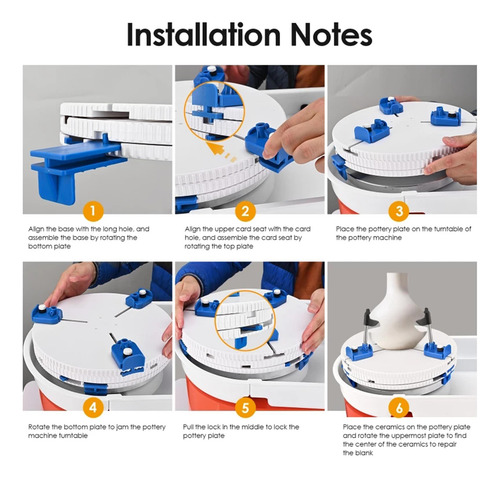 Installation Notes

1

Align the base with the long hole, and assemble the base by rotating the bottom plate

2

Align the upper card seat with the card hole, and assemble the card seat by rotating the top plate

3

Place the pottery plate on the turntable of the pottery machine

4

Rotate the bottom plate to jam the pottery machine turntable

5

Pull the lock in the middle to lock the pottery plate

6

Place the ceramics on the pottery plate and rotate the uppermost plate to find the center of the ceramics to repair the blank