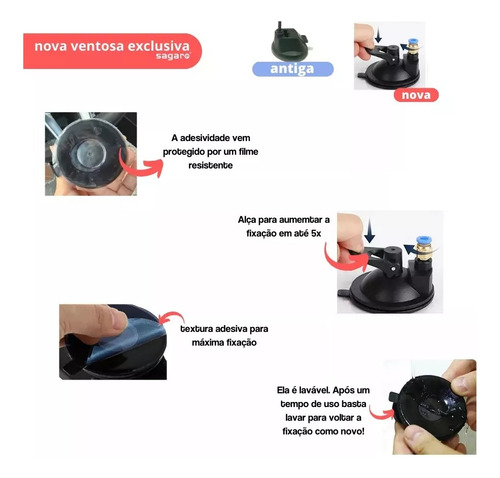 nova ventosa exclusiva
sagaro

antiga

nova

A adesividade vem protegido por um filme resistente

Alça para aumemtar a fixação em até 5x

textura adesiva para máxima fixação

Ela é lavável. Após um tempo de uso basta lavar para voltar a fixação como novo!