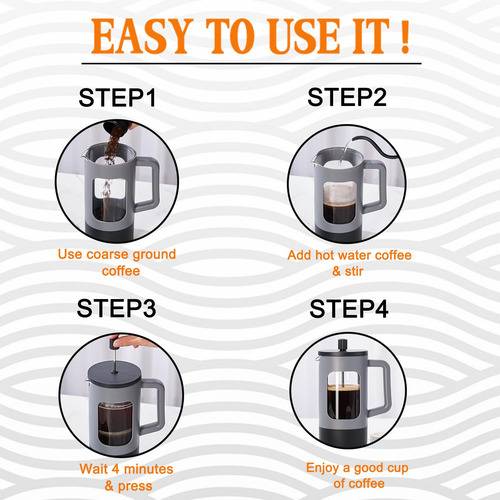 EASY TO USE IT !

STEP1

Use coarse ground coffee

STEP2

Add hot water coffee & stir

STEP3

Wait 4 minutes & press

STEP4

Enjoy a good cup of coffee