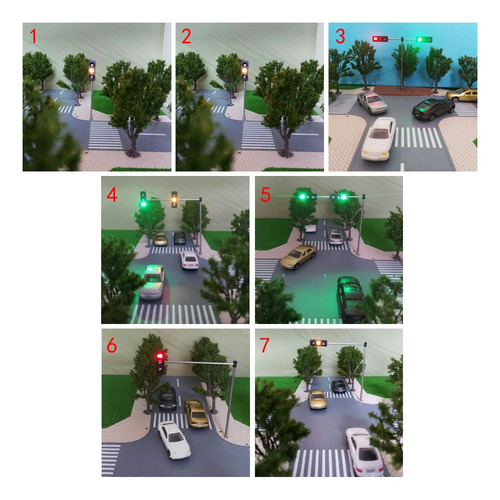 1

2

3

4

5

6

7