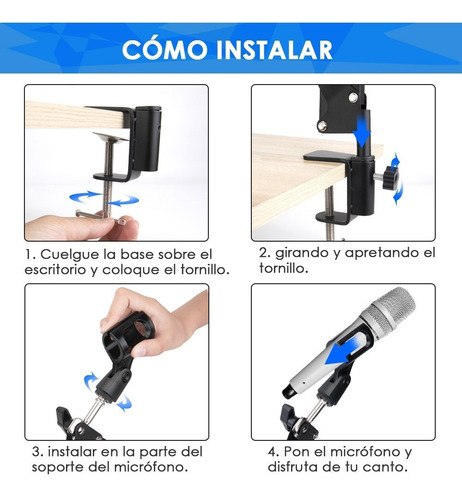 CÓMO INSTALAR

1. Cuelgue la base sobre el escritorio y coloque el tornillo.

2. girando y apretando el tornillo.

3. instalar en la parte del soporte del micrófono.

4. Pon el micrófono y disfruta de tu canto.