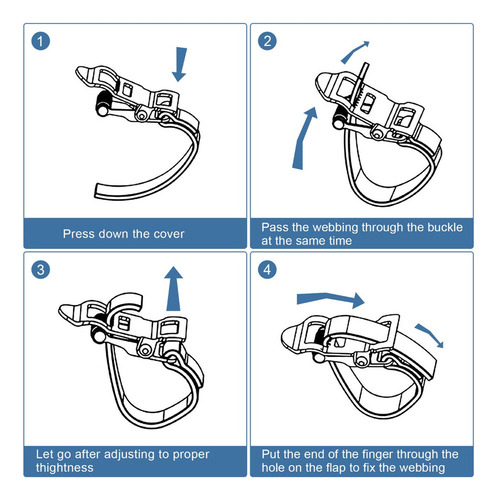 1

Press down the cover

2

Pass the webbing through the buckle at the same time

3

Let go after adjusting to proper thightness

4

Put the end of the finger through the hole on the flap to fix the webbing