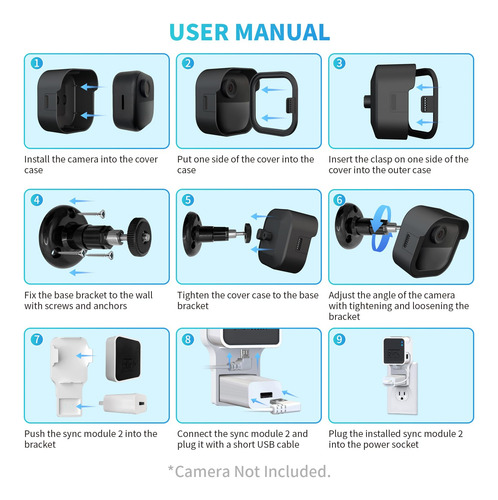 USER MANUAL

1
Install the camera into the cover case

2
Put one side of the cover into the case

3
Insert the clasp on one side of the cover into the outer case

4
Fix the base bracket to the wall with screws and anchors

5
Tighten the cover case to the base bracket

6
Adjust the angle of the camera with tightening and loosening the bracket

7
Push the sync module 2 into the bracket

8
Connect the sync module 2 and plug it with a short USB cable

9
Plug the installed sync module 2 into the power socket

*Camera Not Included.