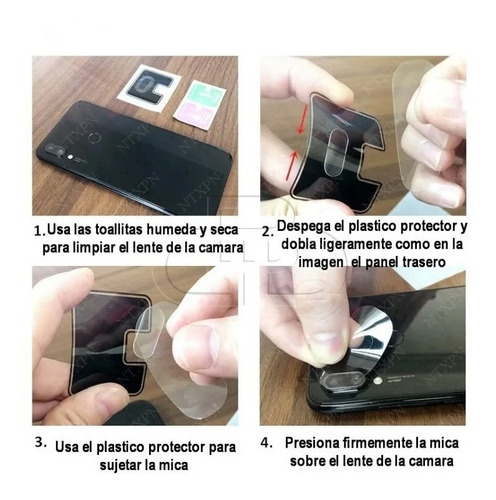 NTXPN

1. Usa las toallitas humeda y seca para limpiar el lente de la camara

2. Despega el plastico protector y dobla ligeramente como en la imagen el panel trasero

3. Usa el plastico protector para sujetar la mica

4. Presiona firmemente la mica sobre el lente de la camara