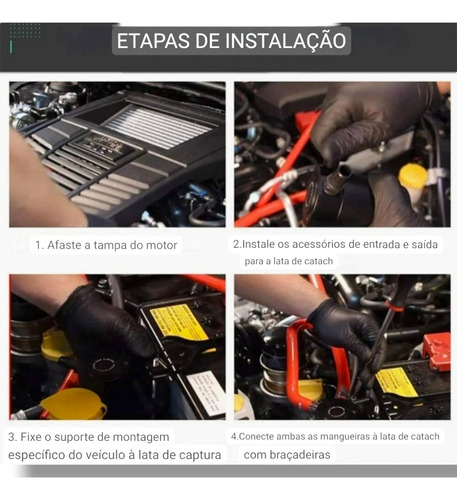 ETAPAS DE INSTALAÇÃO

1. Afaste a tampa do motor

2.Instale os acessórios de entrada e saída para a lata de catach

3. Fixe o suporte de montagem específico do veículo à lata de captura

4.Conecte ambas as mangueiras à lata de catach com braçadeiras