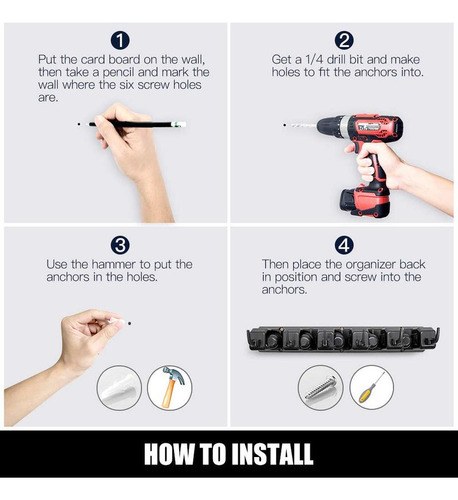 1
Put the card board on the wall, then take a pencil and mark the wall where the six screw holes are.

2
Get a 1/4 drill bit and make holes to fit the anchors into.

3
Use the hammer to put the anchors in the holes.

4
Then place the organizer back in position and screw into the anchors.

HOW TO INSTALL