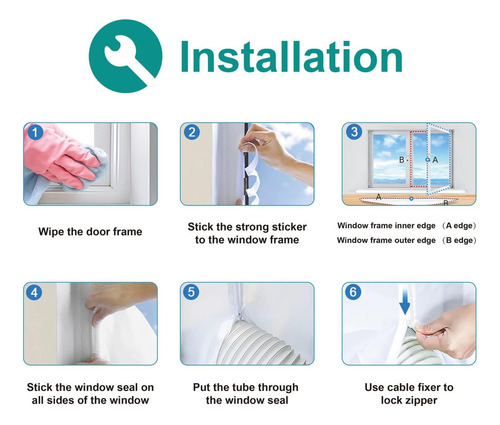 Installation

1

Wipe the door frame

2

Stick the strong sticker to the window frame

3

B A

A B

Window frame inner edge （A edge）

Window frame outer edge （B edge）

4

Stick the window seal on all sides of the window

5

Put the tube through the window seal

6

Use cable fixer to lock zipper