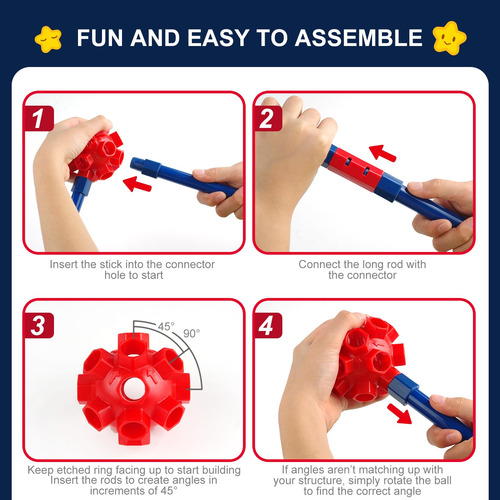 FUN AND EASY TO ASSEMBLE

1

Insert the stick into the connector hole to start

2

Connect the long rod with the connector

3

45°

90°

Keep etched ring facing up to start building Insert the rods to create angles in increments of 45°

4

If angles aren't matching up with your structure, simply rotate the ball to find the correct angle