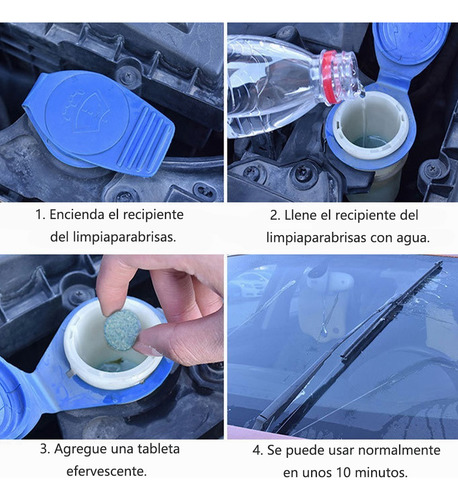 1. Encienda el recipiente del limpiaparabrisas.

2. Llene el recipiente del limpiaparabrisas con agua.

3. Agregue una tableta efervescente.

4. Se puede usar normalmente en unos 10 minutos.