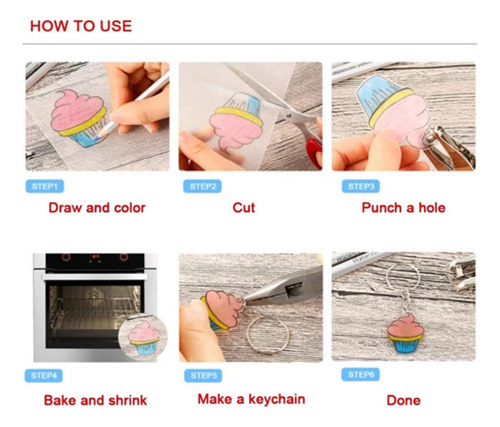 HOW TO USE

STEP1
Draw and color

STEP2
Cut

STEP3
Punch a hole

STEP4
Bake and shrink

STEP5
Make a keychain

STEP6
Done