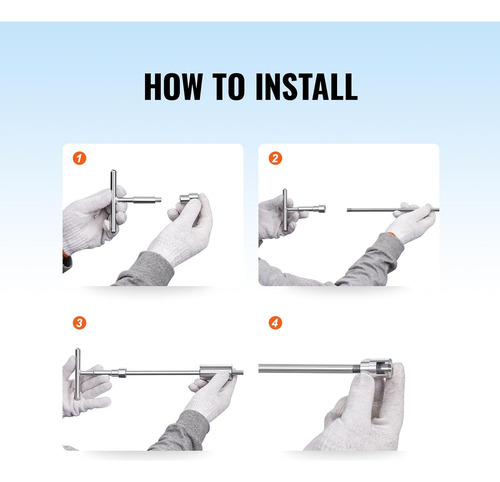 HOW TO INSTALL

1

2

3

4