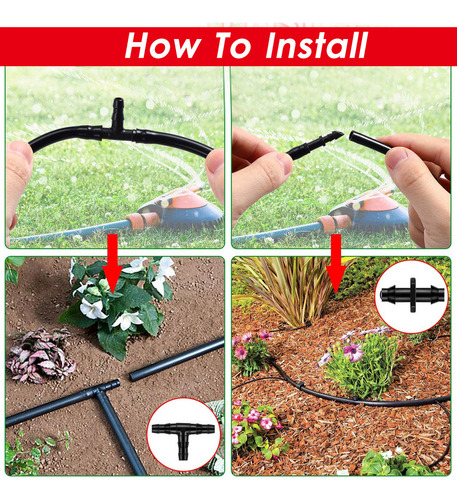 How To Install