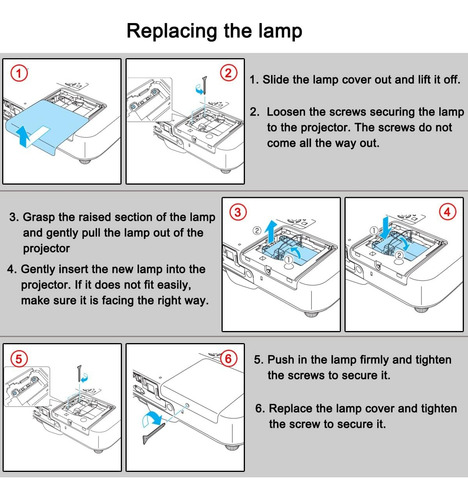 Replacing the lamp

1

2

1. Slide the lamp cover out and lift it off.

2. Loosen the screws securing the lamp to the projector. The screws do not come all the way out.

3. Grasp the raised section of the lamp and gently pull the lamp out of the projector

4. Gently insert the new lamp into the projector. If it does not fit easily, make sure it is facing the right way.

3

② ①

4

① ②

5

6

5. Push in the lamp firmly and tighten the screws to secure it.

6. Replace the lamp cover and tighten the screw to secure it.