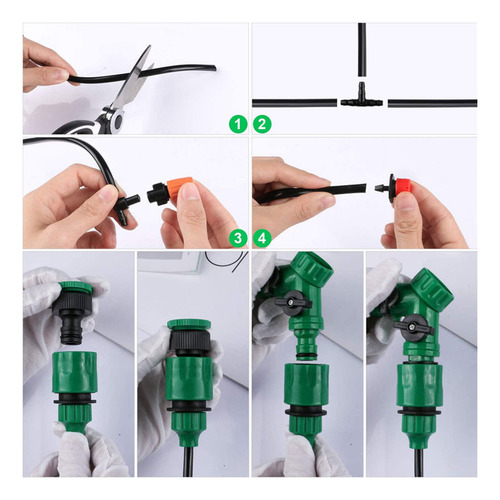 1
2
3
4