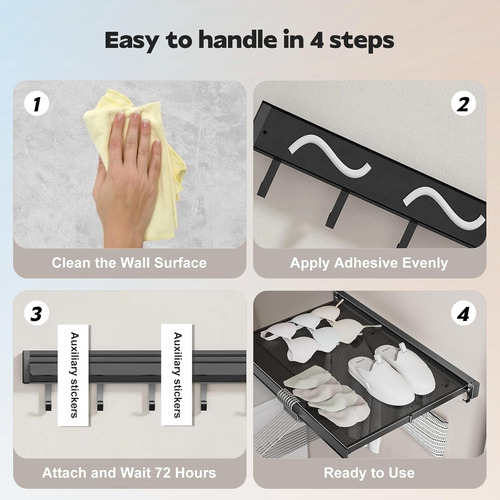 Easy to handle in 4 steps

1

Clean the Wall Surface

2

Apply Adhesive Evenly

3

Auxiliary stickers

Auxiliary stickers

Attach and Wait 72 Hours

4

Ready to Use