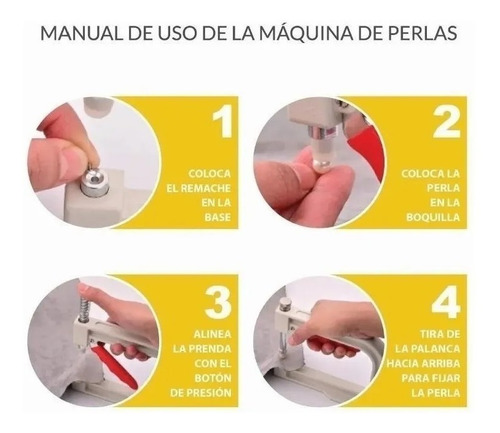 MANUAL DE USO DE LA MÁQUINA DE PERLAS

1
COLOCA EL REMACHE EN LA BASE

2
COLOCA LA PERLA EN LA BOQUILLA

3
ALINEA LA PRENDA CON EL BOTÓN DE PRESIÓN

4
TIRA DE LA PALANCA HACIA ARRIBA PARA FIJAR LA PERLA