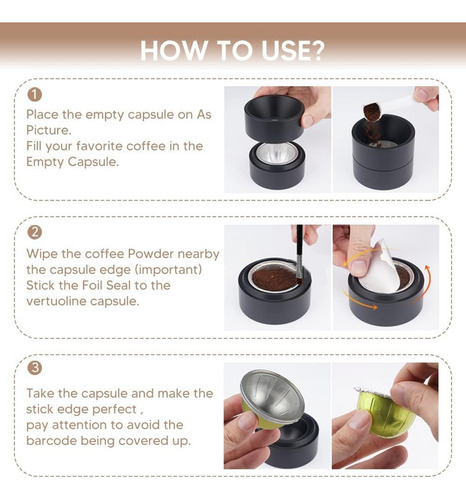 HOW TO USE?

1
Place the empty capsule on As Picture.
Fill your favorite coffee in the Empty Capsule.

2
Wipe the coffee Powder nearby the capsule edge (important)
Stick the Foil Seal to the vertuoline capsule.

3
Take the capsule and make the stick edge perfect ,
pay attention to avoid the barcode being covered up.