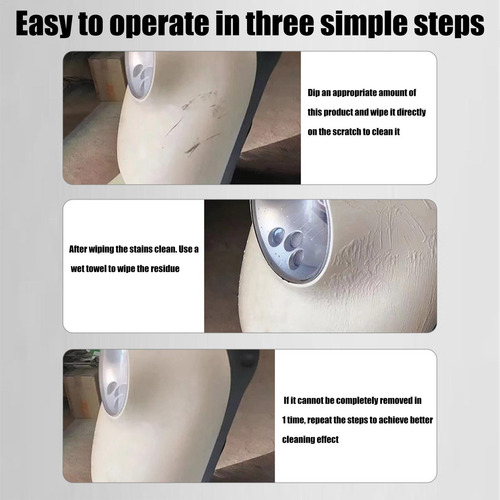 Easy to operate in three simple steps

Dip an appropriate amount of this product and wipe it directly on the scratch to clean it

After wiping the stains clean. Use a wet towel to wipe the residue

If it cannot be completely removed in 1 time, repeat the steps to achieve better cleaning effect