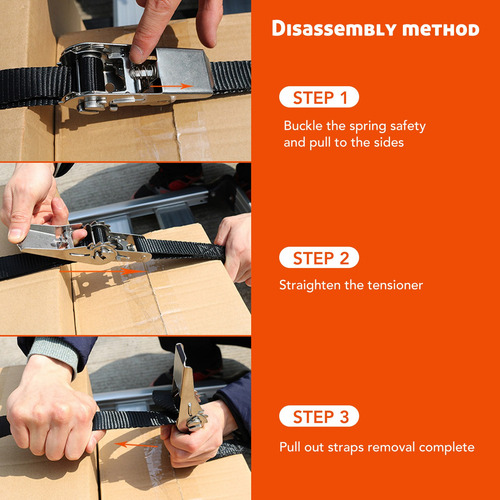 Disassembly method

STEP 1

Buckle the spring safety and pull to the sides

STEP 2

Straighten the tensioner

STEP 3

Pull out straps removal complete