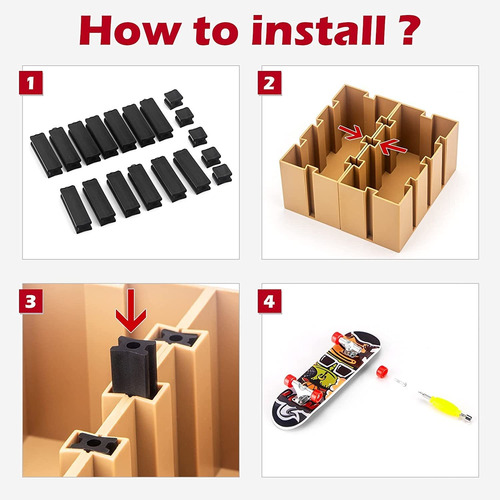 How to install ?

1

2

3

4