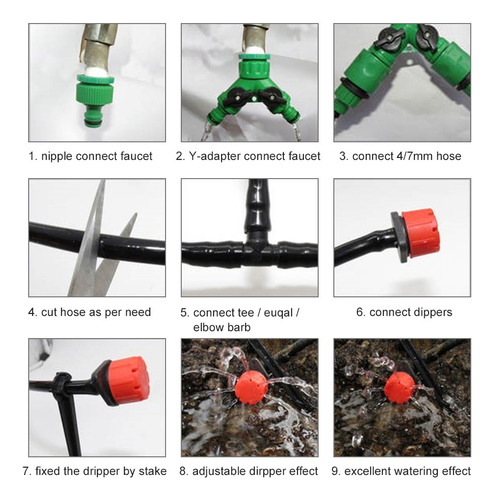 1. nipple connect faucet

2. Y-adapter connect faucet

3. connect 4/7mm hose

4. cut hose as per need

5. connect tee / euqal / elbow barb

6. connect dippers

7. fixed the dripper by stake

8. adjustable dirpper effect

9. excellent watering effect