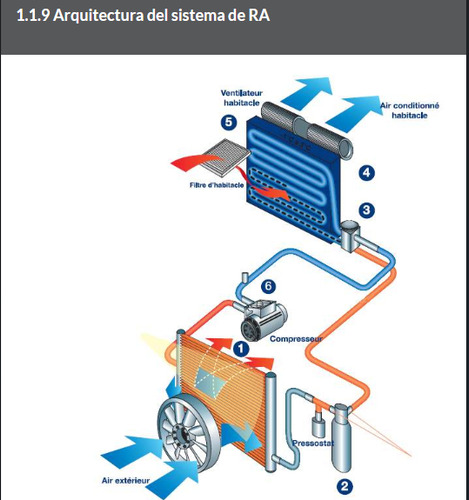 1.1.9 Arquitectura del sistema de RA

Ventilateur habitacle

Air conditionné habitacle

5

4

Filtre d'habitacle

3

6

Compresseur

1

Pressostat

Air extérieur

2