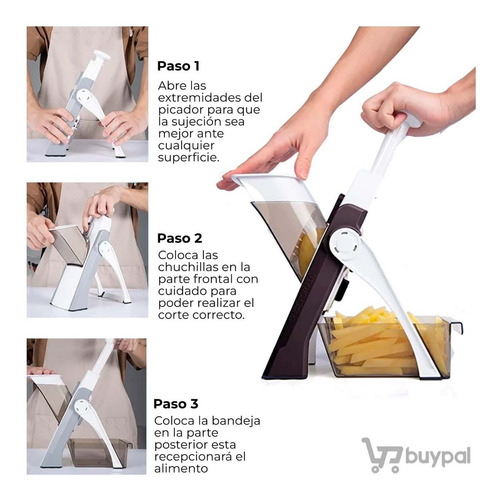 Paso 1
Abre las extremidades del picador para que la sujeción sea mejor ante cualquier superficie.

Paso 2
Coloca las chuchillas en la parte frontal con cuidado para poder realizar el corte correcto.

Paso 3
Coloca la bandeja en la parte posterior esta recepcionará el alimento

buypal