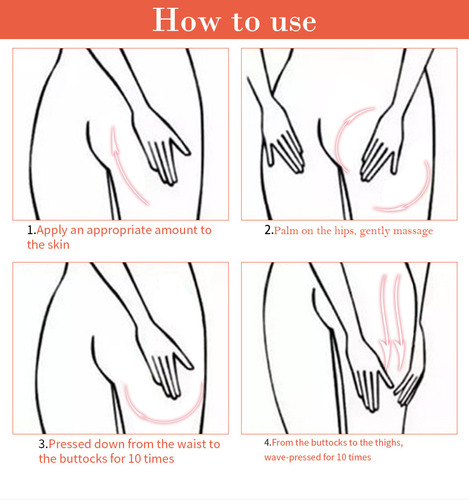 How to use

1.Apply an appropriate amount to the skin

2.Palm on the hips, gently massage

3.Pressed down from the waist to the buttocks for 10 times

4.From the buttocks to the thighs, wave-pressed for 10 times