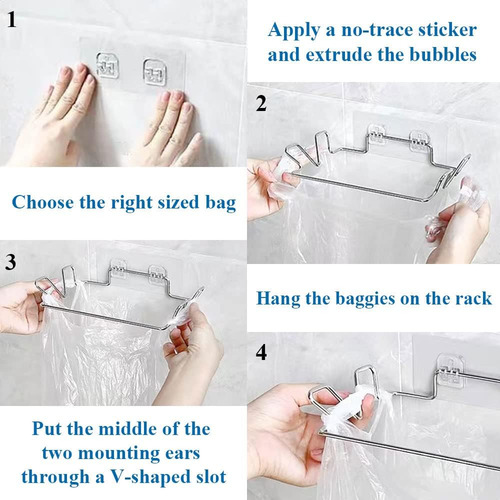 1

Apply a no-trace sticker and extrude the bubbles

2

Choose the right sized bag

3

Hang the baggies on the rack

4

Put the middle of the two mounting ears through a V-shaped slot