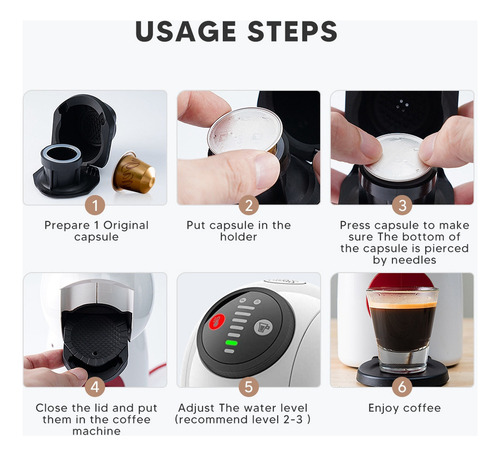 USAGE STEPS

1
Prepare 1 Original capsule

2
Put capsule in the holder

3
Press capsule to make sure The bottom of the capsule is pierced by needles

4
Close the lid and put them in the coffee machine

5
Adjust The water level (recommend level 2-3 )

6
Enjoy coffee