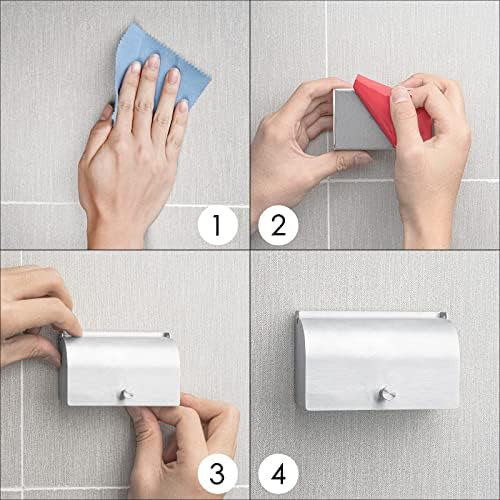 1
2
3
4