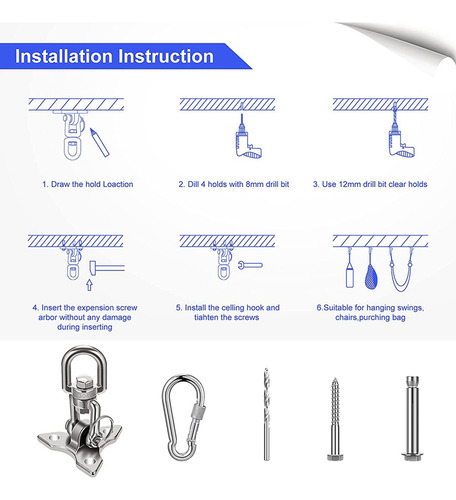 Installation Instruction

1. Draw the hold Loaction

2. Dill 4 holds with 8mm drill bit

3. Use 12mm drill bit clear holds

4. Insert the expension screw arbor without any damage during inserting

5. Install the celling hook and tiahten the screws

6.Suitable for hanging swings, chairs,purching bag