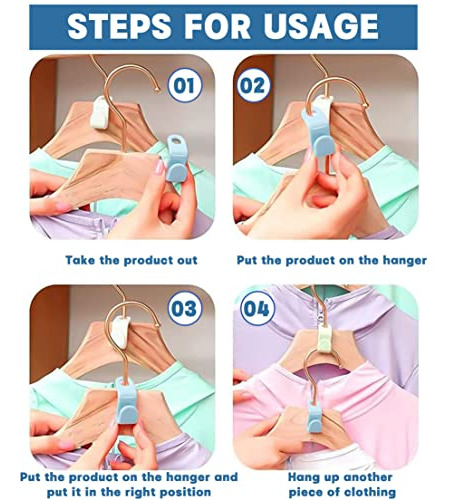 STEPS FOR USAGE

01

Take the product out

02

Put the product on the hanger

03

Put the product on the hanger and put it in the right position

04

Hang up another piece of clothing