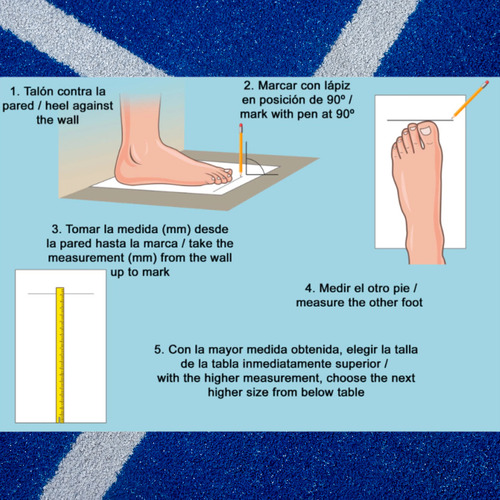 1. Talón contra la pared / heel against the wall

2. Marcar con lápiz en posición de 90º / mark with pen at 90º

3. Tomar la medida (mm) desde la pared hasta la marca / take the measurement (mm) from the wall up to mark

4. Medir el otro pie / measure the other foot

5. Con la mayor medida obtenida, elegir la talla de la tabla inmediatamente superior / with the higher measurement, choose the next higher size from below table