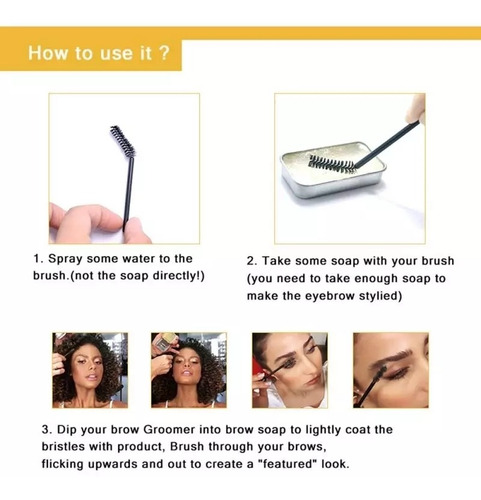 How to use it ?

1. Spray some water to the brush.(not the soap directly!)

2. Take some soap with your brush (you need to take enough soap to make the eyebrow stylied)

3. Dip your brow Groomer into brow soap to lightly coat the bristles with product, Brush through your brows, flicking upwards and out to create a "featured" look.