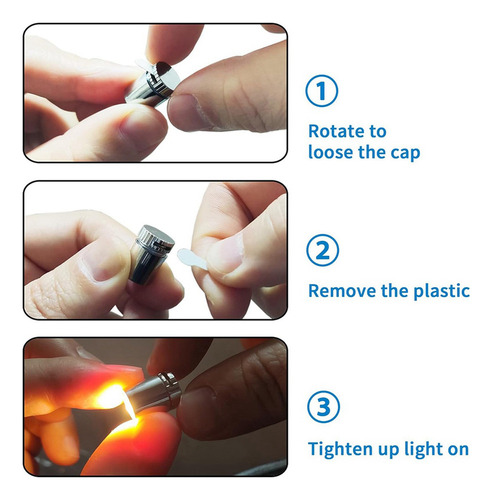 1
Rotate to loose the cap

2
Remove the plastic

3
Tighten up light on