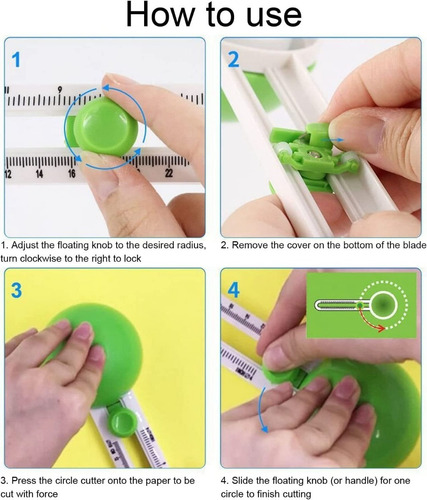 How to use

1

9

12

14

16

22

1. Adjust the floating knob to the desired radius, turn clockwise to the right to lock

2

2. Remove the cover on the bottom of the blade

3

3. Press the circle cutter onto the paper to be cut with force

4

4. Slide the floating knob (or handle) for one circle to finish cutting