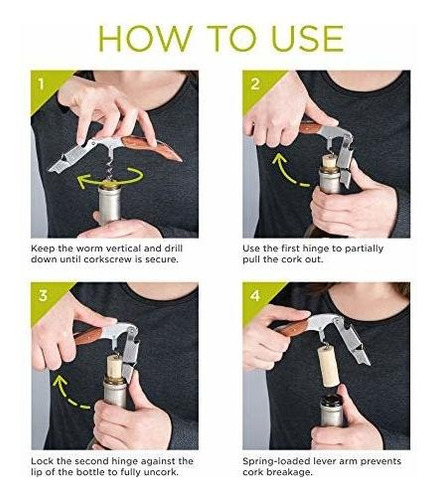 HOW TO USE

1

Keep the worm vertical and drill down until corkscrew is secure.

2

Use the first hinge to partially pull the cork out.

3

Lock the second hinge against the lip of the bottle to fully uncork.

4

Spring-loaded lever arm prevents cork breakage.