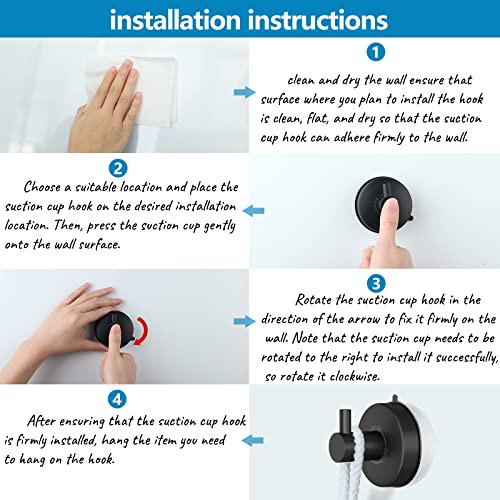 installation instructions

1

clean and dry the wall ensure that surface where you plan to install the hook is clean, flat, and dry so that the suction cup hook can adhere firmly to the wall.

2

Choose a suitable location and place the suction cup hook on the desired installation location. Then, press the suction cup gently onto the wall surface.

3

Rotate the suction cup hook in the direction of the arrow to fix it firmly on the wall. Note that the suction cup needs to be rotated to the right to install it successfully, so rotate it clockwise.

4

After ensuring that the suction cup hook is firmly installed, hang the item you need to hang on the hook.