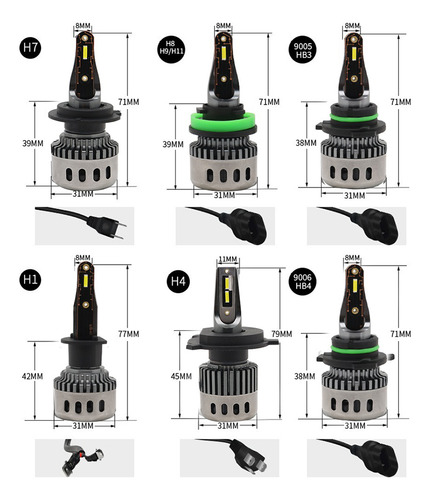 H7
8MM
71MM
39MM
31MM

H8
H9/H11
8MM
71MM
39MM
31MM

9005
HB3
8MM
71MM
38MM
31MM

H1
8MM
77MM
42MM
31MM

H4
11MM
79MM
45MM
31MM

9006
HB4
8MM
71MM
38MM
31MM