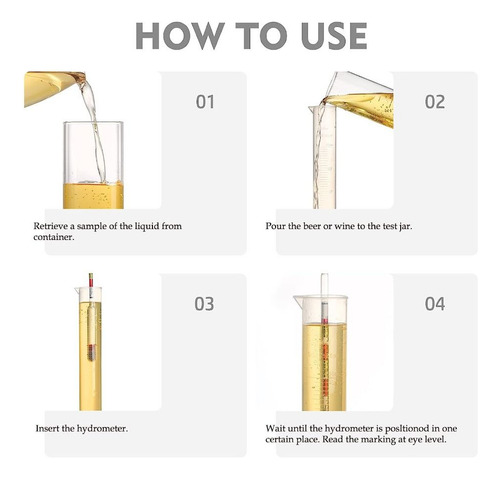 HOW TO USE

01

Retrieve a sample of the liquid from container.

02

Pour the beer or wine to the test jar.

03

Insert the hydrometer.

04

Wait until the hydrometer is posltionod in one certain place. Read the marking at eye level.